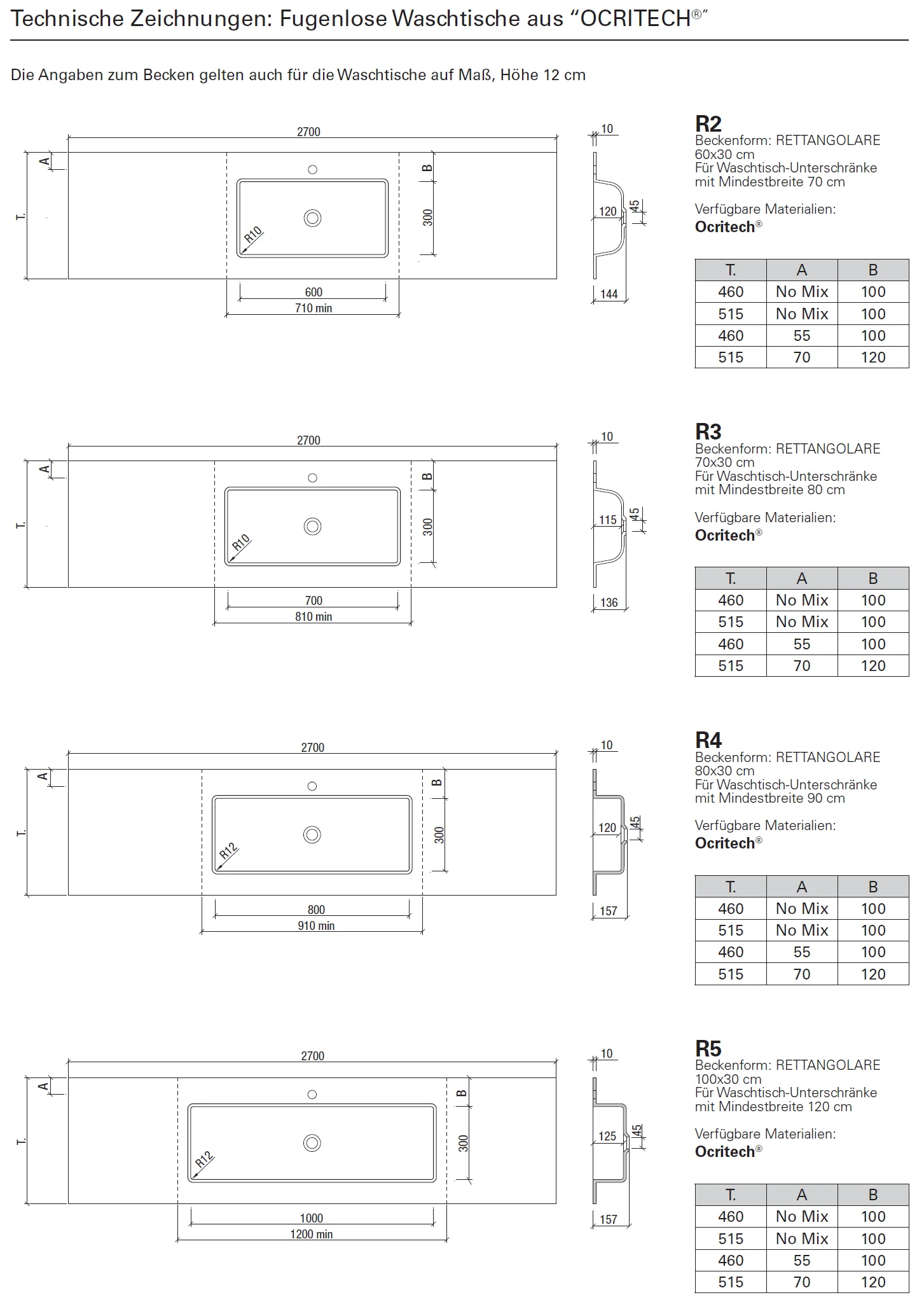 Technische Zeichnungen: Fugenlose Waschtische aus “OCRITECH®”

Die Angaben zum Becken gelten auch für die Waschtische auf Maß, Höhe 12 cm

2700
A
T.
B
300
R10
600
710 min
10
120
45
144

R2
Beckenform: RETTANGOLARE
60x30 cm
Für Waschtisch-Unterschränke mit Mindestbreite 70 cm

Verfügbare Materialien:
Ocritech®

| T. | A | B |
|---|---|---|
| 460 | No Mix | 100 |
| 515 | No Mix | 100 |
| 460 | 55 | 100 |
| 515 | 70 | 120 |

2700
A
T.
B
300
R10
700
810 min
10
115
45
136

R3
Beckenform: RETTANGOLARE
70x30 cm
Für Waschtisch-Unterschränke mit Mindestbreite 80 cm

Verfügbare Materialien:
Ocritech®

| T. | A | B |
|---|---|---|
| 460 | No Mix | 100 |
| 515 | No Mix | 100 |
| 460 | 55 | 100 |
| 515 | 70 | 120 |

2700
A
T.
B
300
R12
800
910 min
10
120
45
157

R4
Beckenform: RETTANGOLARE
80x30 cm
Für Waschtisch-Unterschränke mit Mindestbreite 90 cm

Verfügbare Materialien:
Ocritech®

| T. | A | B |
|---|---|---|
| 460 | No Mix | 100 |
| 515 | No Mix | 100 |
| 460 | 55 | 100 |
| 515 | 70 | 120 |

2700
A
T.
B
300
R12
1000
1200 min
10
125
45
157

R5
Beckenform: RETTANGOLARE
100x30 cm
Für Waschtisch-Unterschränke mit Mindestbreite 120 cm

Verfügbare Materialien:
Ocritech®

| T. | A | B |
|---|---|---|
| 460 | No Mix | 100 |
| 515 | No Mix | 100 |
| 460 | 55 | 100 |
| 515 | 70 | 120 |